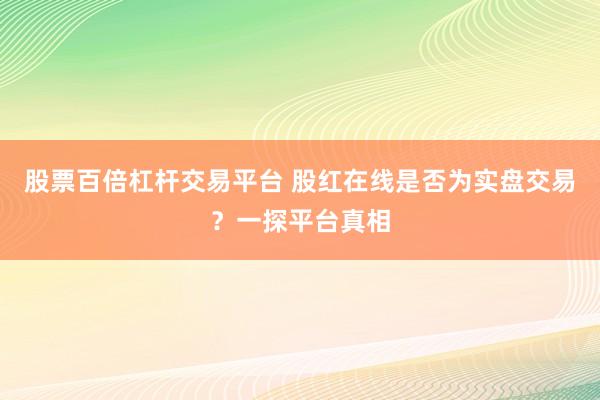 股票百倍杠杆交易平台 股红在线是否为实盘交易？一探平台真相